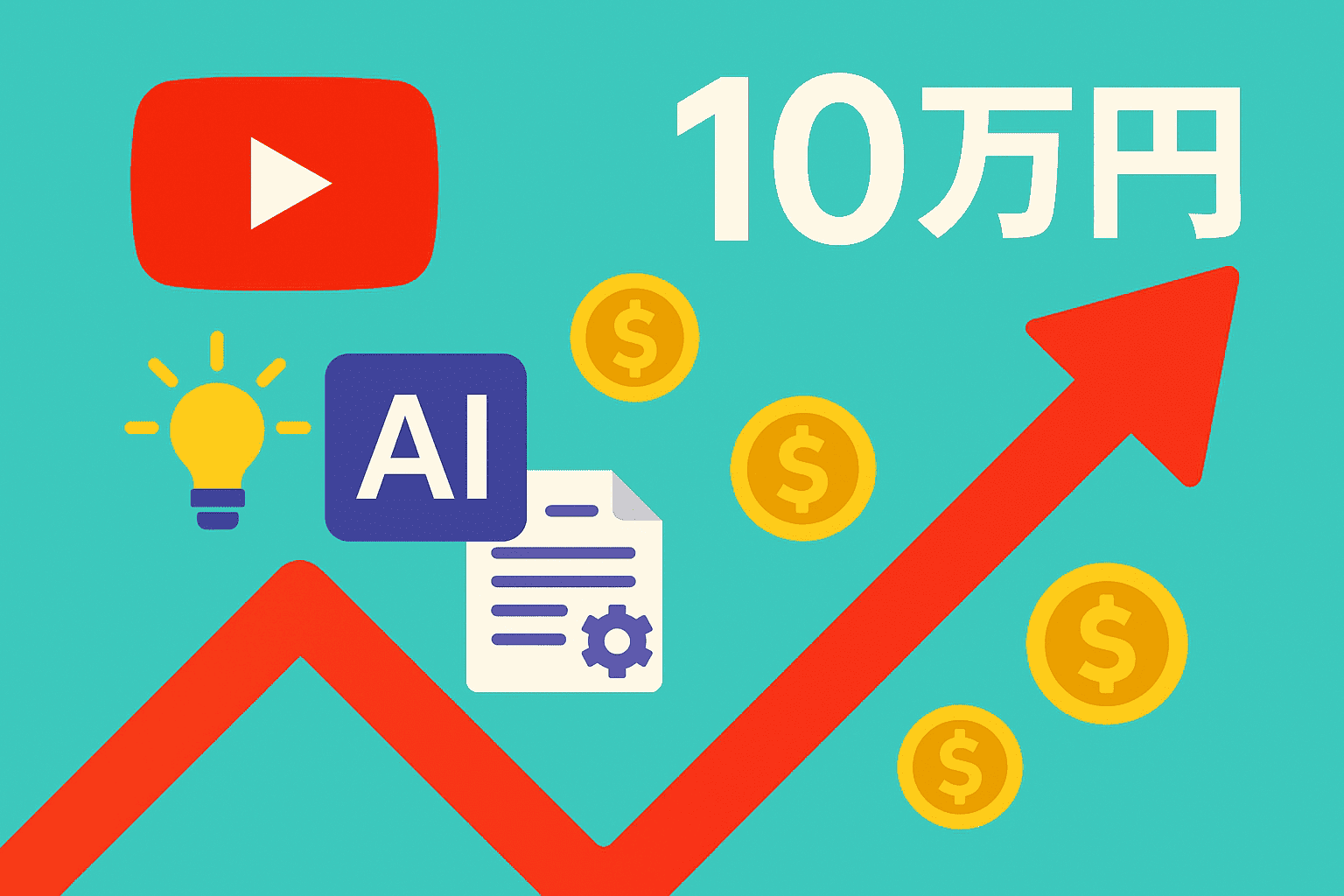 10万円

AI

$

$

$

$