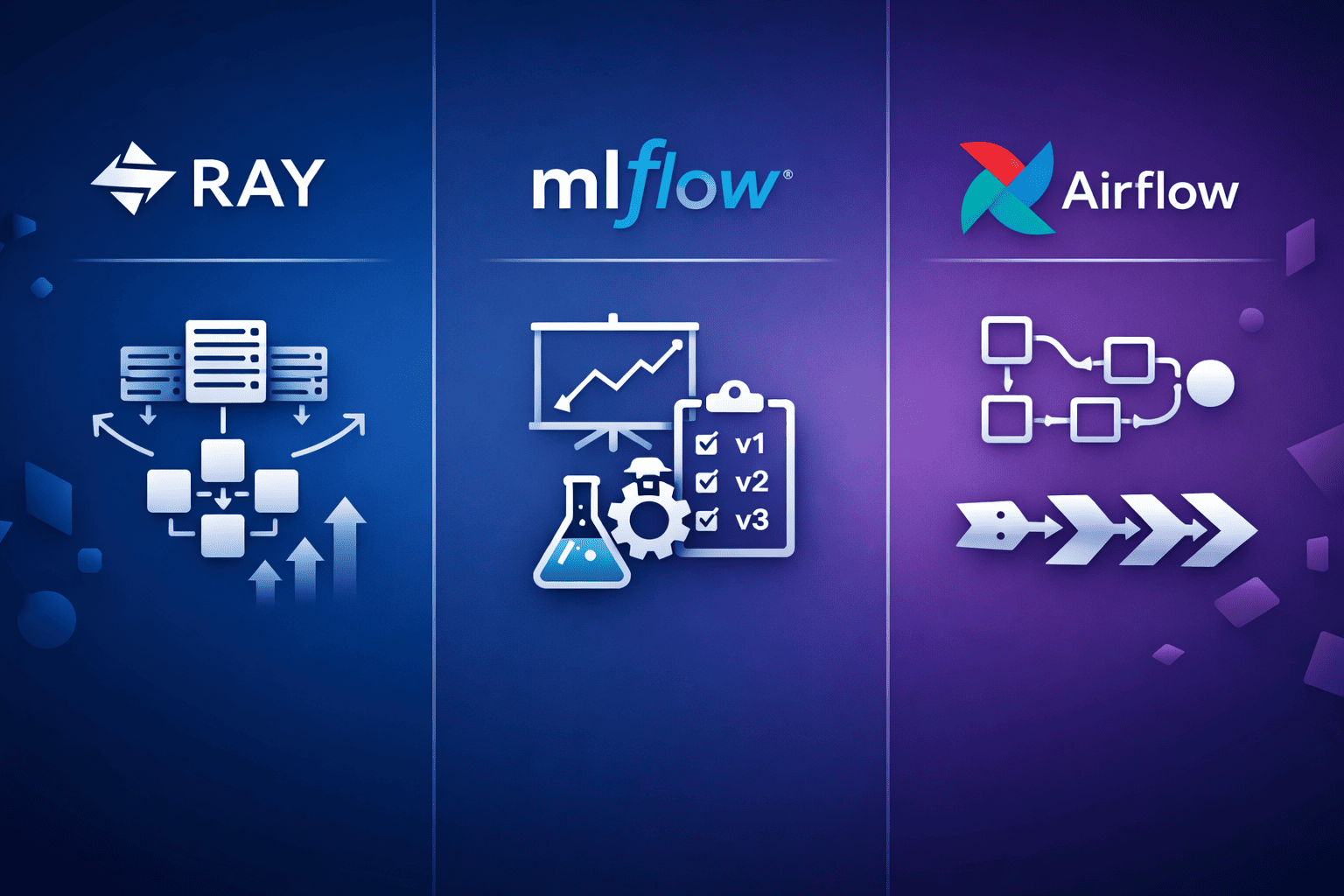 RAY

mlflow®

v1
v2
v3

Airflow