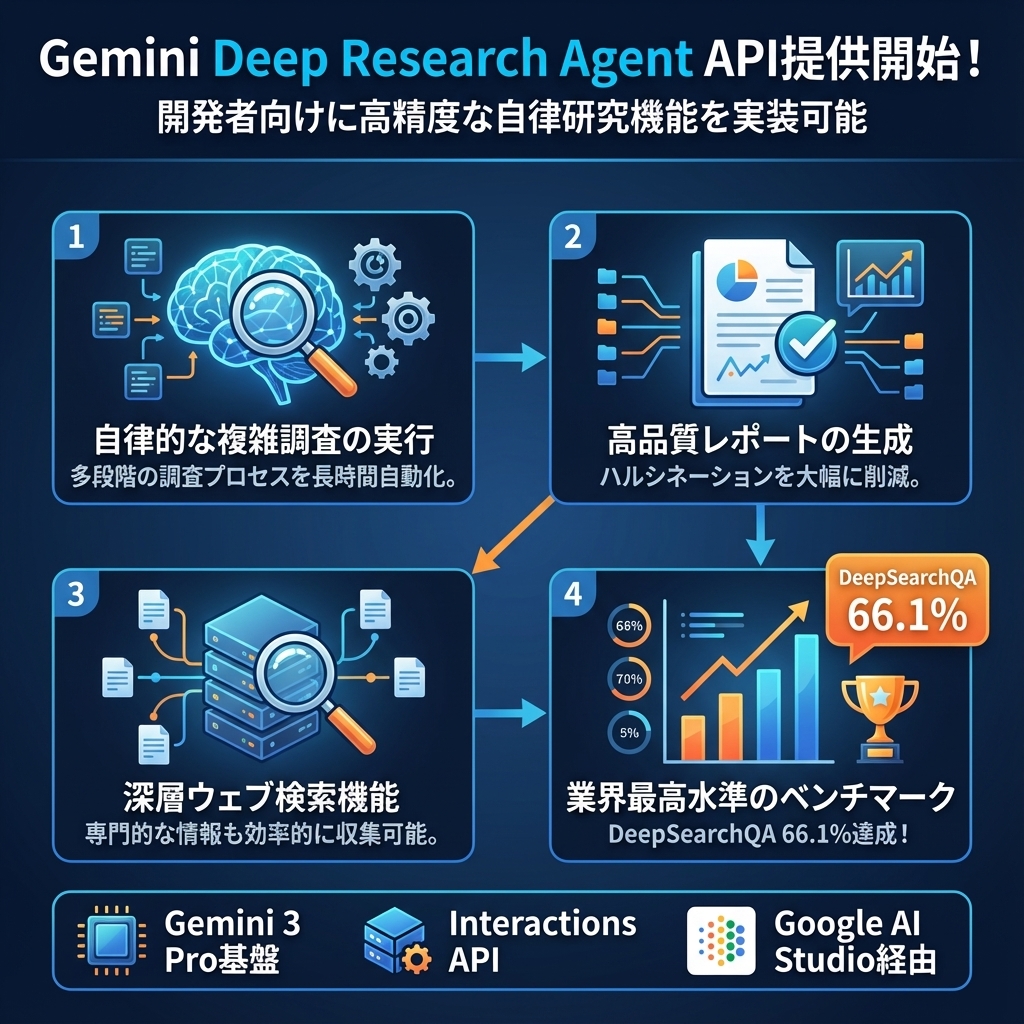 Gemini Deep Research Agent API提供開始！
開発者向けに高精度な自律研究機能を実装可能

1
自律的な複雑調査の実行
多段階の調査プロセスを長時間自動化。

2
高品質レポートの生成
ハルシネーションを大幅に削減。

3
深層ウェブ検索機能
専門的な情報も効率的に収集可能。

4
66%
70%
5%
DeepSearchQA
66.1%
業界最高水準のベンチマーク
DeepSearchQA 66.1%達成！

Gemini 3 Pro基盤
Interactions API
Google AI Studio経由