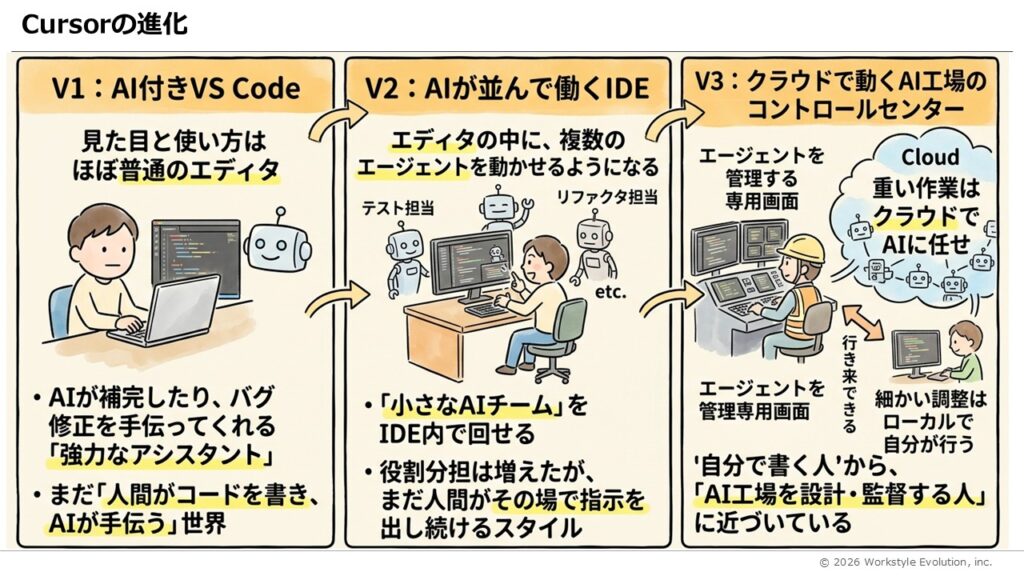 Cursorの進化

V1：AI付きVS Code

見た目と使い方は ほぼ普通のエディタ

• AIが補完したり、バグ修正を手伝ってくれる「強力なアシスタント」

• まだ「人間がコードを書き、AIが手伝う」世界

V2：AIが並んで働くIDE

エディタの中に、複数のエージェントを動かせるようになる

テスト担当

リファクタ担当

etc.

• 「小さなAIチーム」をIDE内で回せる

• 役割分担は増えたが、まだ人間がその場で指示を出し続けるスタイル

V3：クラウドで動くAI工場のコントロールセンター

エージェントを管理する専用画面

Cloud

重い作業はクラウドでAIに任せ

行き来できる

エージェントを管理専用画面

細かい調整はローカルで自分が行う

'自分で書く人'から、「AI工場を設計・監督する人」に近づいている

© 2026 Workstyle Evolution, inc.