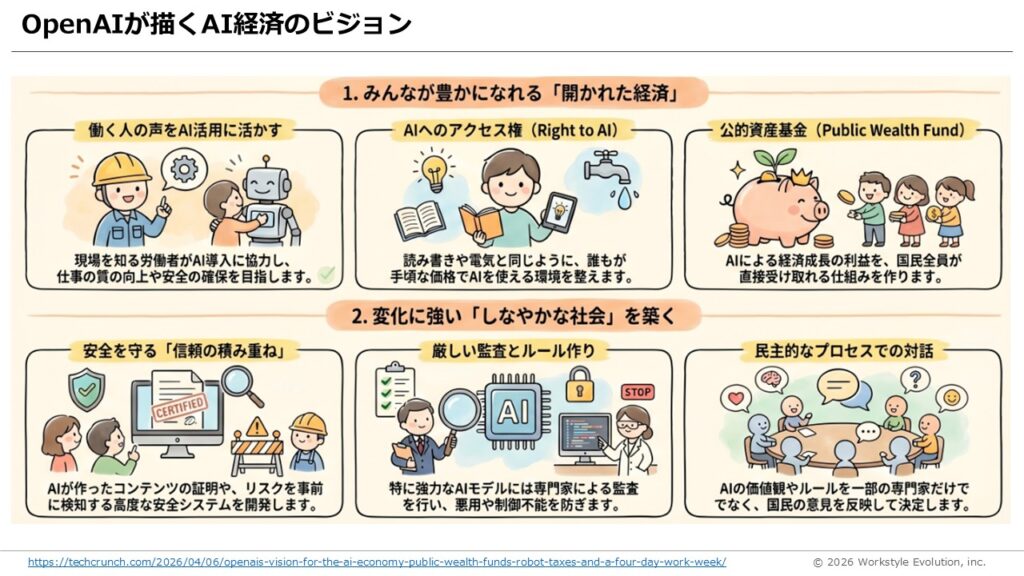 OpenAIが描くAI経済のビジョン

1. みんなが豊かになれる「開かれた経済」

働く人の声をAI活用に活かす

現場を知る労働者がAI導入に協力し、仕事の質の向上や安全の確保を目指します。

AIへのアクセス権（Right to AI）

読み書きや電気と同じように、誰もが手頃な価格でAIを使える環境を整えます。

公的資産基金（Public Wealth Fund）

AIによる経済成長の利益を、国民全員が直接受け取れる仕組みを作ります。

2. 変化に強い「しなやかな社会」を築く

安全を守る「信頼の積み重ね」

CERTIFIED

AIが作ったコンテンツの証明や、リスクを事前に検知する高度な安全システムを開発します。

厳しい監査とルール作り

AI

STOP

特に強力なAIモデルには専門家による監査を行い、悪用や制御不能を防ぎます。

民主的なプロセスでの対話

AIの価値観やルールを一部の専門家だけでなく、国民の意見を反映して決定します。

https://techcrunch.com/2026/04/06/openais-vision-for-the-ai-economy-public-wealth-funds-robot-taxes-and-a-four-day-work-week/

© 2026 Workstyle Evolution, inc.